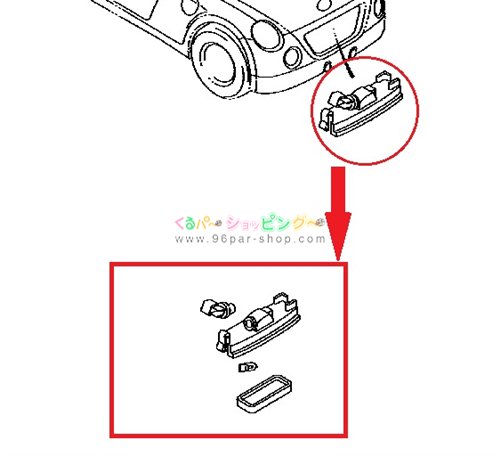 くるパ~ ショッピング~
www.96par-shop.com